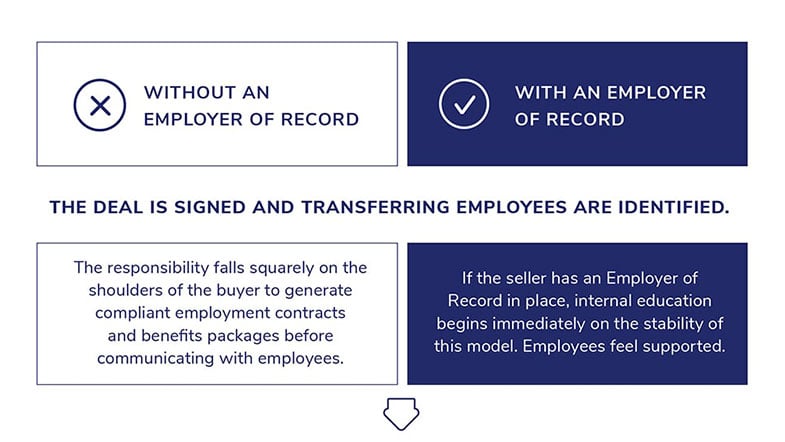 WITHOUT AN EMPLOYER OF RECORD

WITH AN EMPLOYER OF RECORD

THE DEAL IS SIGNED AND TRANSFERRING EMPLOYEES ARE IDENTIFIED.

The responsibility falls squarely on the shoulders of the buyer to generate compliant employment contracts and benefits packages before communicating with employees.

If the seller has an Employer of Record in place, internal education begins immediately on the stability of this model. Employees feel supported.